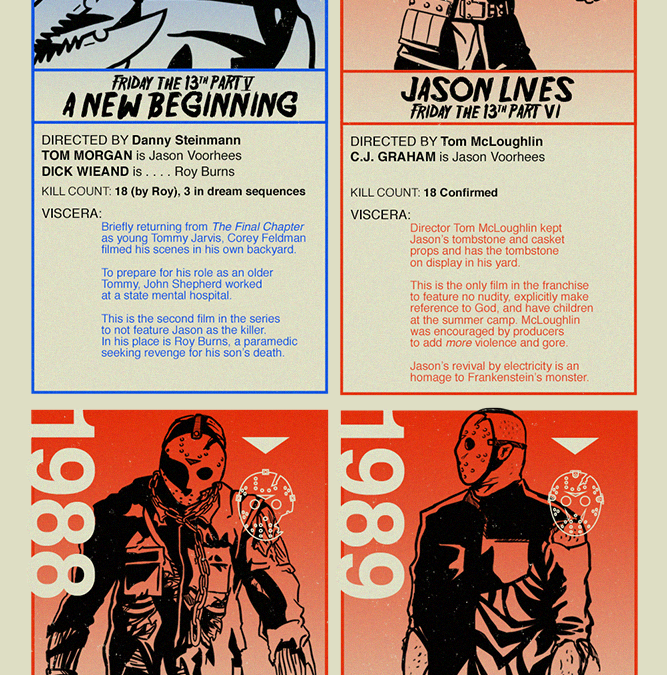 FRIDAY THE 13TH PART V
A NEW BEGINNING

DIRECTED BY Danny Steinmann
TOM MORGAN is Jason Voorhees
DICK WIEAND is . . . . Roy Burns

KILL COUNT: 18 (by Roy), 3 in dream sequences

VISCERA:
Briefly returning from The Final Chapter as young Tommy Jarvis, Corey Feldman filmed his scenes in his own backyard.

To prepare for his role as an older Tommy, John Shepherd worked at a state mental hospital.

This is the second film in the series to not feature Jason as the killer. In his place is Roy Burns, a paramedic seeking revenge for his son's death.

JASON LIVES
FRIDAY THE 13TH PART VI

DIRECTED BY Tom McLoughlin
C.J. GRAHAM is Jason Voorhees

KILL COUNT: 18 Confirmed

VISCERA:
Director Tom McLoughlin kept Jason's tombstone and casket props and has the tombstone on display in his yard.

This is the only film in the franchise to feature no nudity, explicitly make reference to God, and have children at the summer camp. McLoughlin was encouraged by producers to add more violence and gore.

Jason's revival by electricity is an homage to Frankenstein's monster.

1988

1989